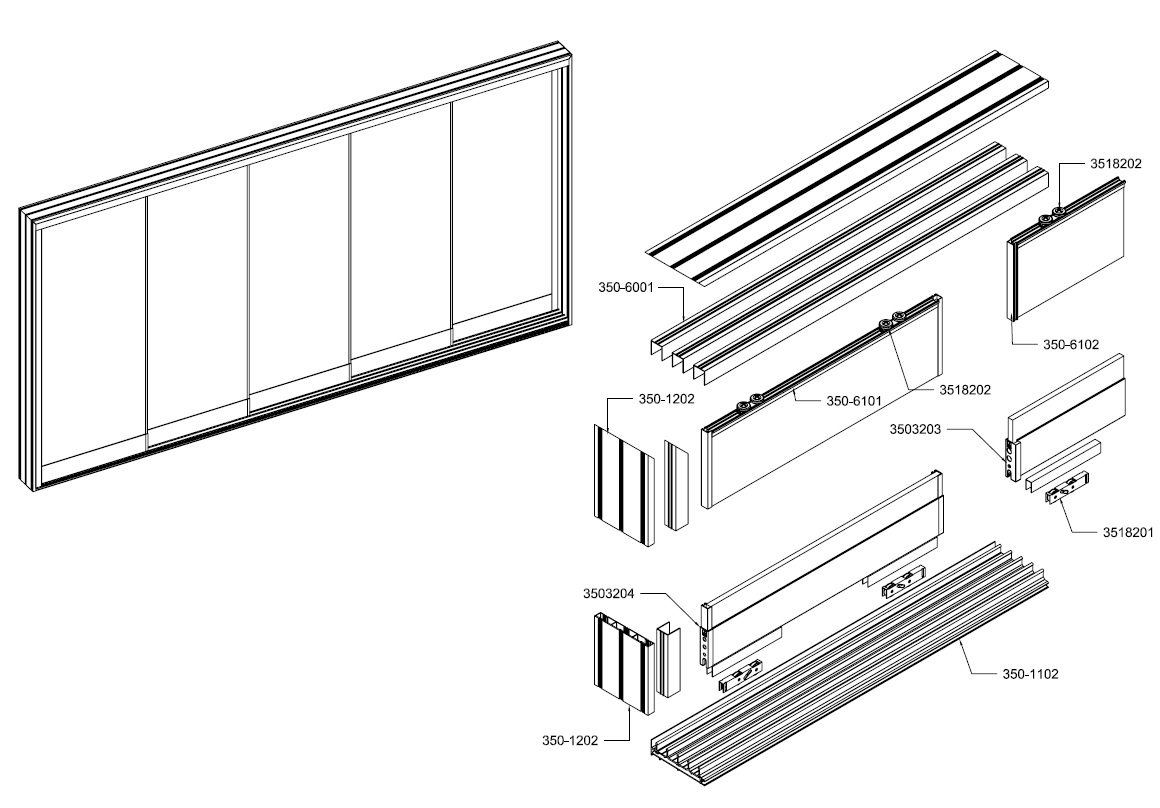 3518202

350-6001

350-6102

3518202

350-1202

350-6101

3503203

3518201

3503204

350-1102

350-1202